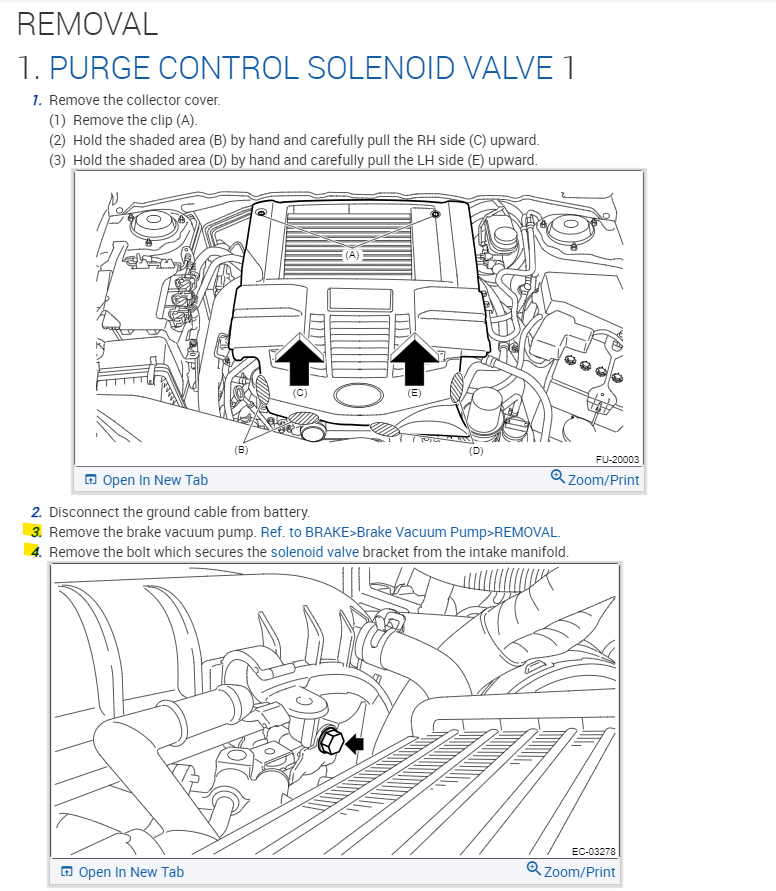 REMOVAL

1. PURGE CONTROL SOLENOID VALVE 1

1. Remove the collector cover.
(1) Remove the clip (A).
(2) Hold the shaded area (B) by hand and carefully pull the RH side (C) upward.
(3) Hold the shaded area (D) by hand and carefully pull the LH side (E) upward.

(A)
(C)
(E)
(B)
(D)
FU-20003

Open In New Tab
Zoom/Print

2. Disconnect the ground cable from battery.
3. Remove the brake vacuum pump. Ref. to BRAKE>Brake Vacuum Pump>REMOVAL.
4. Remove the bolt which secures the solenoid valve bracket from the intake manifold.

EC-03278

Open In New Tab
Zoom/Print