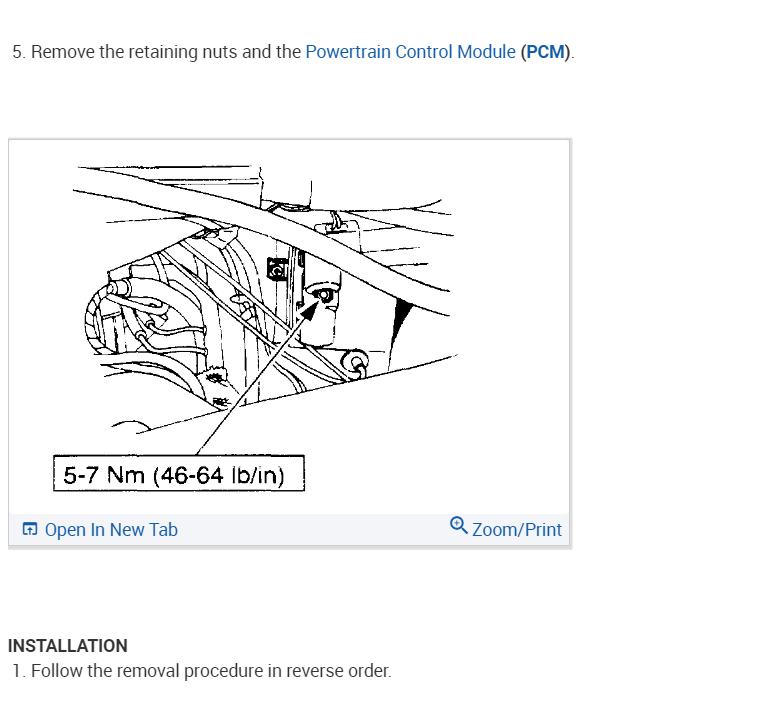 5. Remove the retaining nuts and the Powertrain Control Module (PCM).

5-7 Nm (46-64 lb/in)

Open In New Tab

Zoom/Print

INSTALLATION

1. Follow the removal procedure in reverse order.