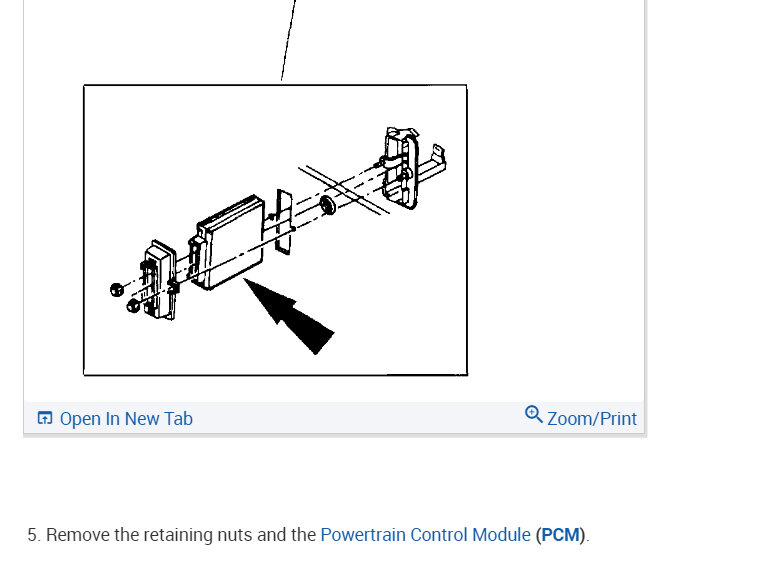 Open In New Tab

Zoom/Print

5. Remove the retaining nuts and the Powertrain Control Module (PCM).