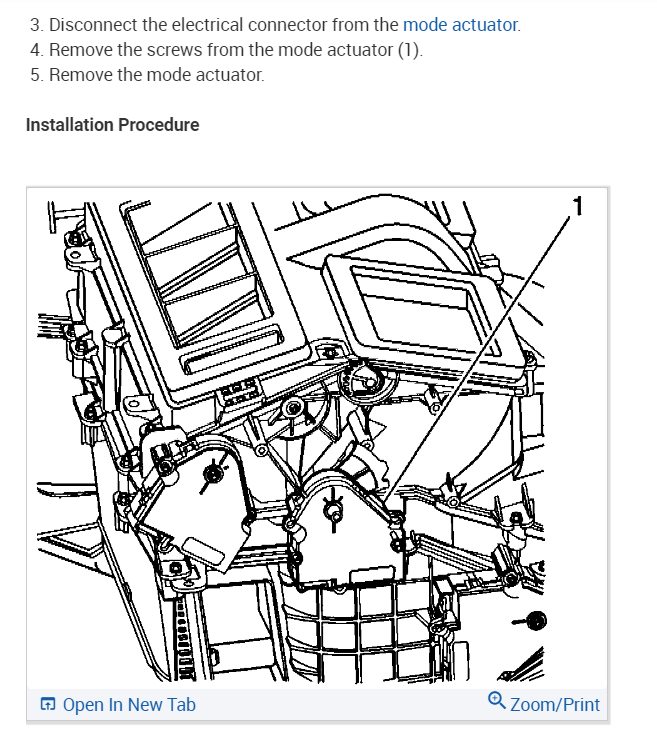 3. Disconnect the electrical connector from the mode actuator.
4. Remove the screws from the mode actuator (1).
5. Remove the mode actuator.

Installation Procedure

1

Open In New Tab

Zoom/Print