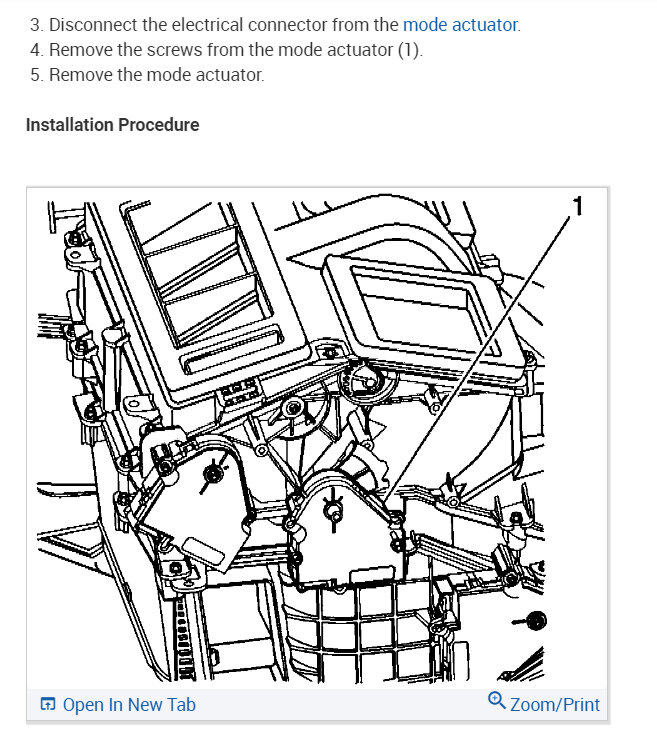 3. Disconnect the electrical connector from the mode actuator.
4. Remove the screws from the mode actuator (1).
5. Remove the mode actuator.

Installation Procedure

1

Open In New Tab

Zoom/Print