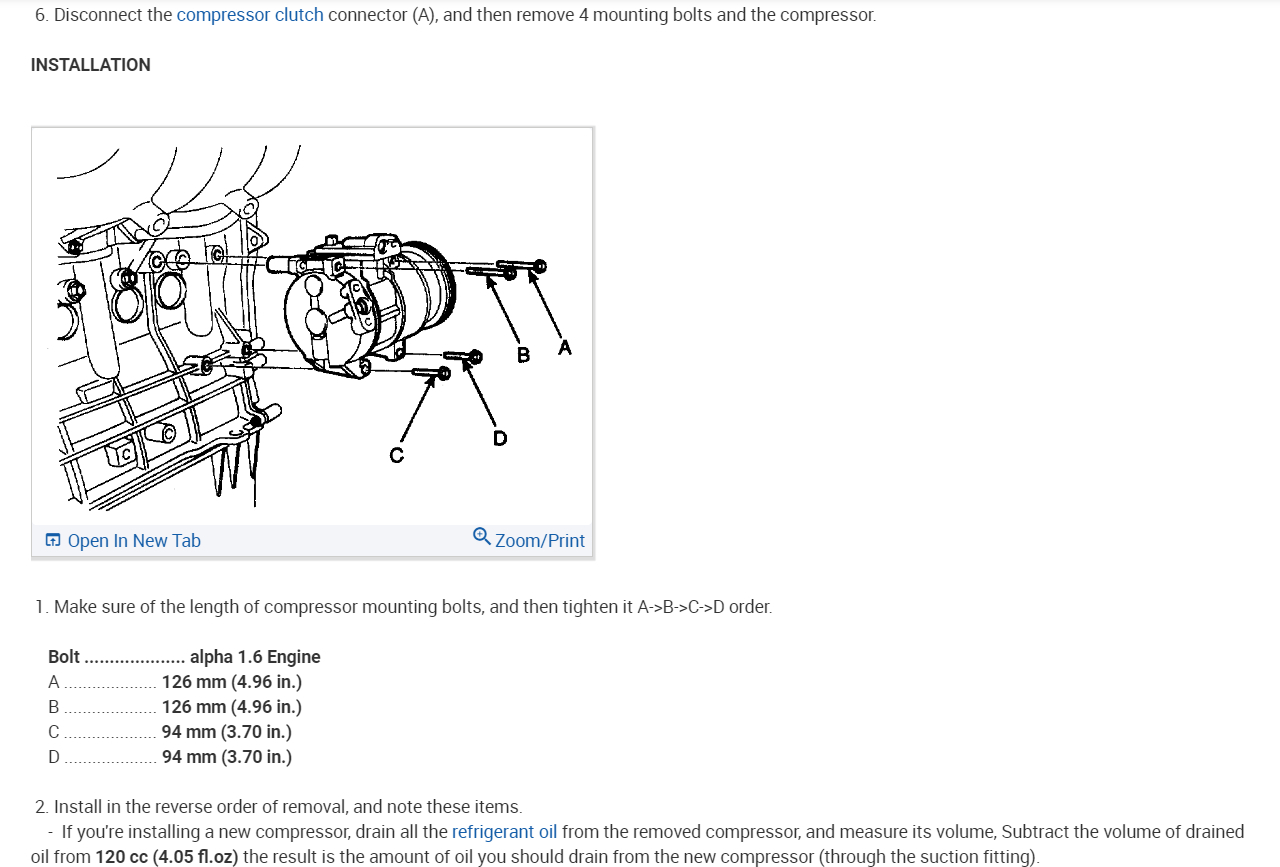 6. Disconnect the compressor clutch connector (A), and then remove 4 mounting bolts and the compressor.

INSTALLATION

B A

D

C

Open In New Tab

Zoom/Print

1. Make sure of the length of compressor mounting bolts, and then tighten it A->B->C->D order.

Bolt .................... alpha 1.6 Engine
A .................... 126 mm (4.96 in.)
B .................... 126 mm (4.96 in.)
C .................... 94 mm (3.70 in.)
D .................... 94 mm (3.70 in.)

2. Install in the reverse order of removal, and note these items.
- If you're installing a new compressor, drain all the refrigerant oil from the removed compressor, and measure its volume, Subtract the volume of drained oil from 120 cc (4.05 fl.oz) the result is the amount of oil you should drain from the new compressor (through the suction fitting).