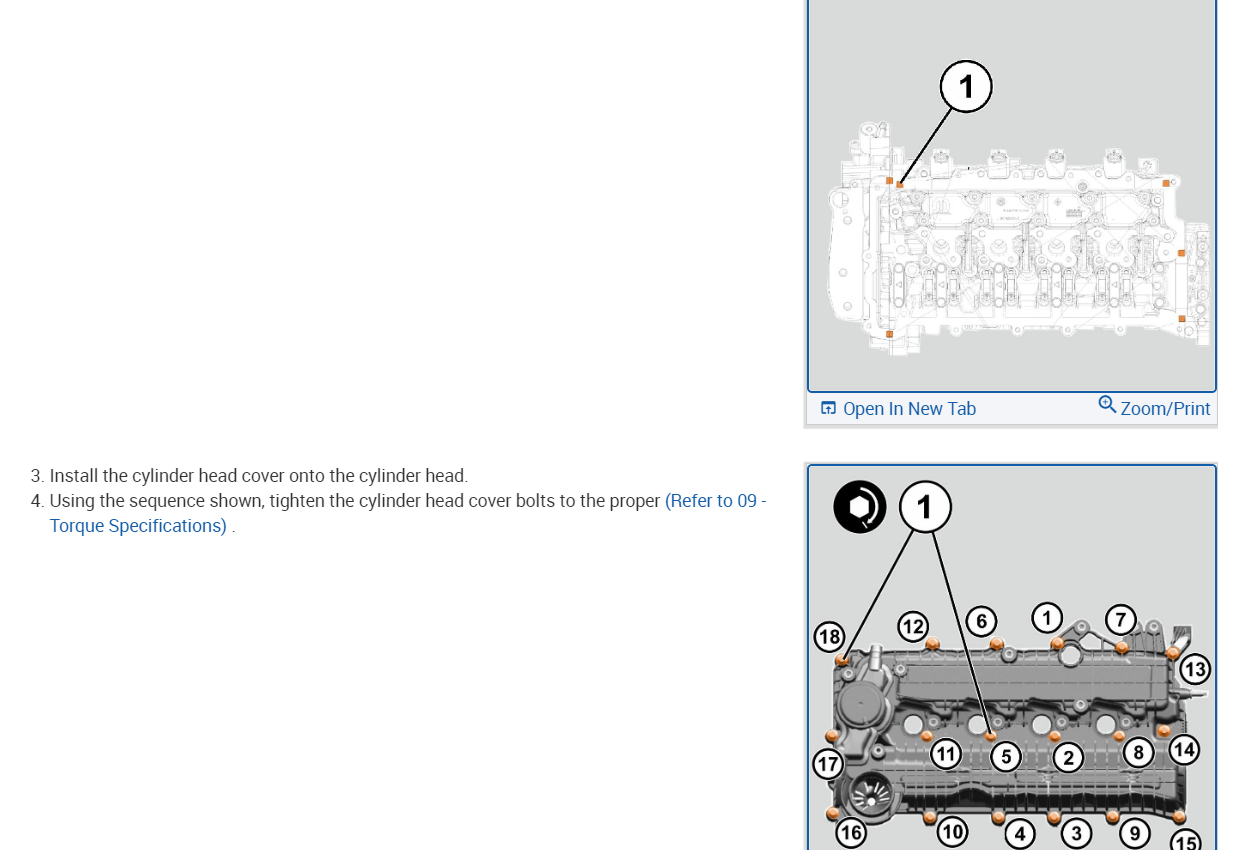 1

Open In New Tab
Zoom/Print

3. Install the cylinder head cover onto the cylinder head.
4. Using the sequence shown, tighten the cylinder head cover bolts to the proper (Refer to 09 - Torque Specifications) .

1
18
12
6
1
7
13
17
11
5
2
8
14
16
10
4
3
9
15