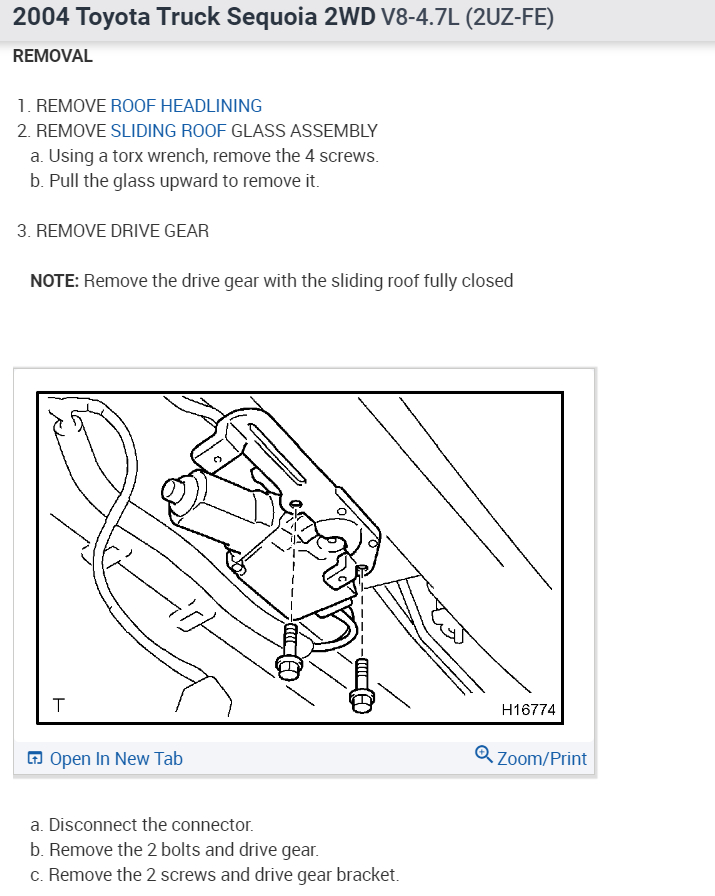 2004 Toyota Truck Sequoia 2WD V8-4.7L (2UZ-FE)

REMOVAL

1. REMOVE ROOF HEADLINING
2. REMOVE SLIDING ROOF GLASS ASSEMBLY
a. Using a torx wrench, remove the 4 screws.
b. Pull the glass upward to remove it.

3. REMOVE DRIVE GEAR

NOTE: Remove the drive gear with the sliding roof fully closed

T
H16774

Open In New Tab
Zoom/Print

a. Disconnect the connector.
b. Remove the 2 bolts and drive gear.
c. Remove the 2 screws and drive gear bracket.