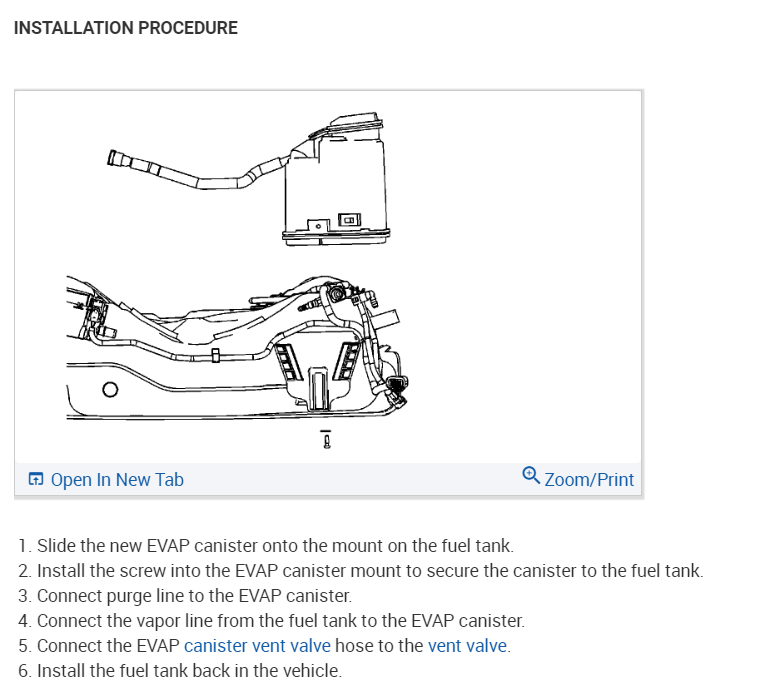 INSTALLATION PROCEDURE

Open In New Tab

Zoom/Print

1. Slide the new EVAP canister onto the mount on the fuel tank.
2. Install the screw into the EVAP canister mount to secure the canister to the fuel tank.
3. Connect purge line to the EVAP canister.
4. Connect the vapor line from the fuel tank to the EVAP canister.
5. Connect the EVAP canister vent valve hose to the vent valve.
6. Install the fuel tank back in the vehicle.