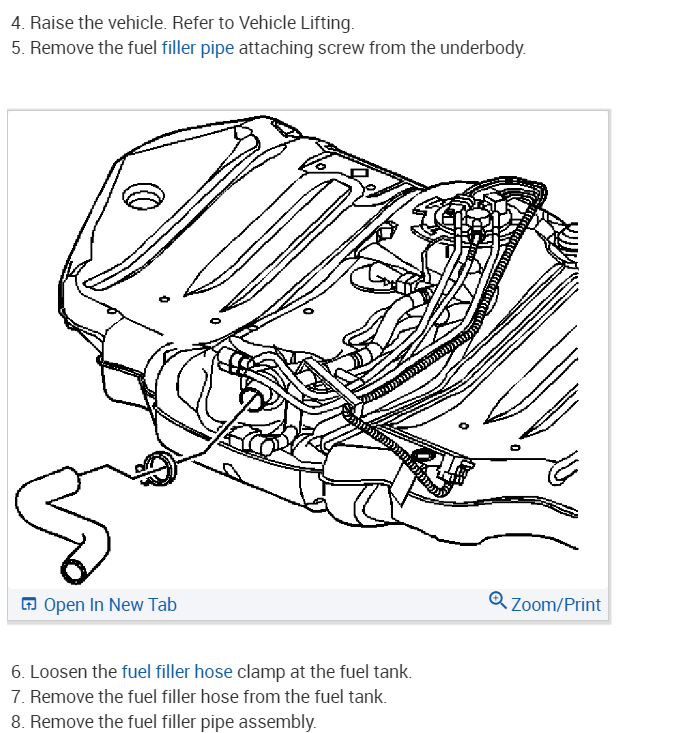 4. Raise the vehicle. Refer to Vehicle Lifting.
5. Remove the fuel filler pipe attaching screw from the underbody.

Open In New Tab Zoom/Print

6. Loosen the fuel filler hose clamp at the fuel tank.
7. Remove the fuel filler hose from the fuel tank.
8. Remove the fuel filler pipe assembly.