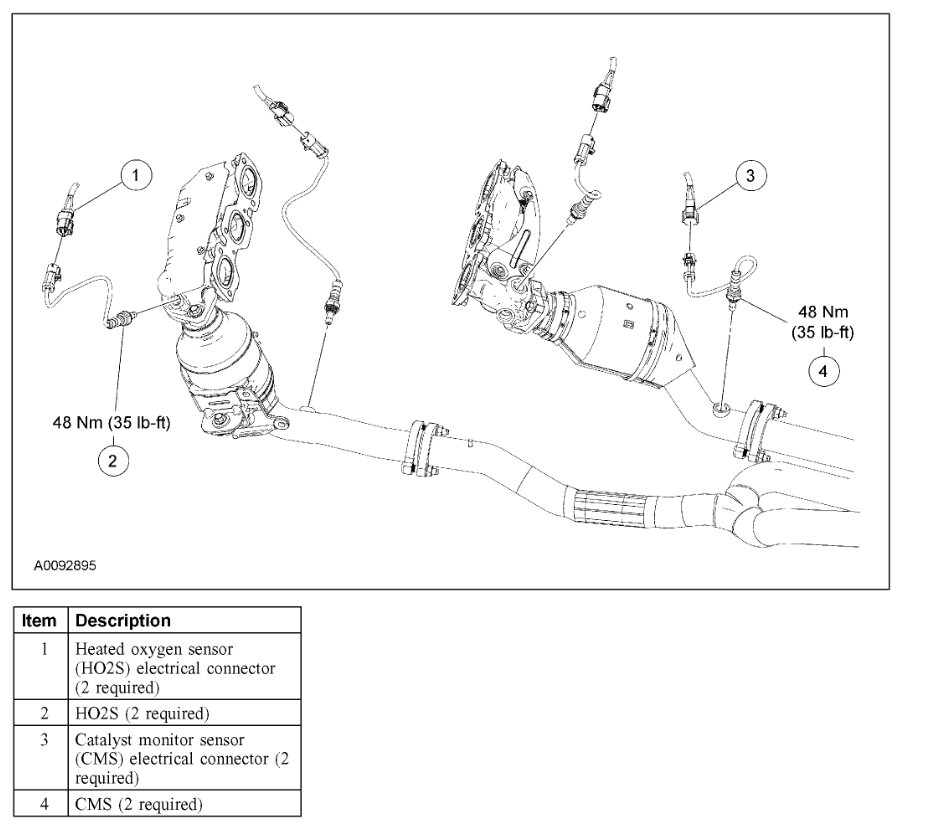 1

3

48 Nm
(35 lb-ft)

4

48 Nm (35 lb-ft)

2

A0092895

| Item | Description |
|---|---|
| 1 | Heated oxygen sensor (HO2S) electrical connector (2 required) |
| 2 | HO2S (2 required) |
| 3 | Catalyst monitor sensor (CMS) electrical connector (2 required) |
| 4 | CMS (2 required) |