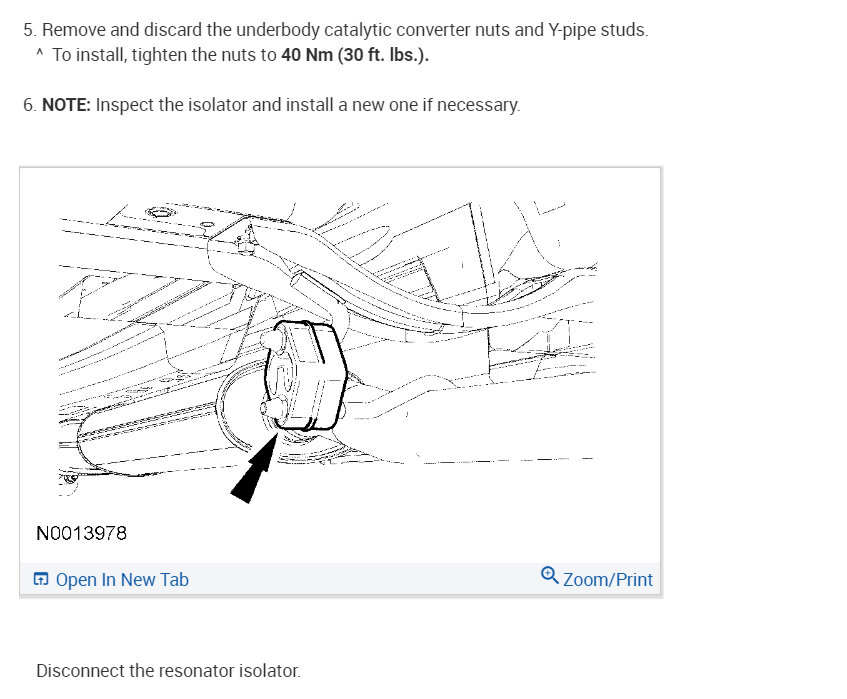 5. Remove and discard the underbody catalytic converter nuts and Y-pipe studs.
^ To install, tighten the nuts to 40 Nm (30 ft. lbs.).

6. NOTE: Inspect the isolator and install a new one if necessary.

N0013978

Open In New Tab
Zoom/Print

Disconnect the resonator isolator.