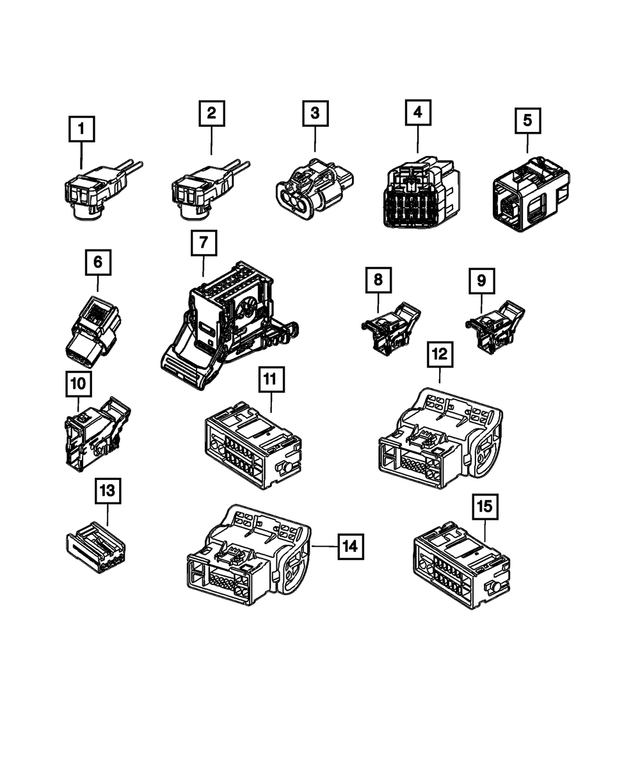 1
2
3
4
5
6
7
8
9
10
11
12
13
14
15