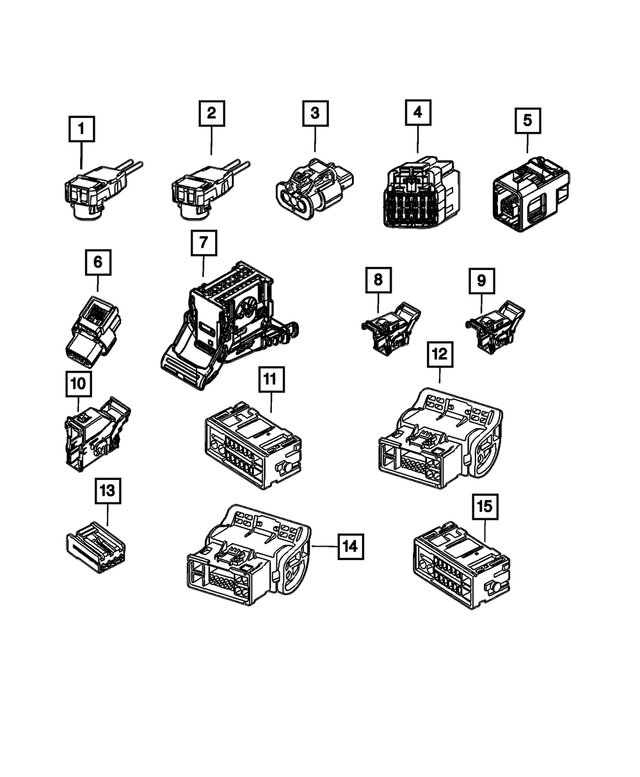 1
2
3
4
5
6
7
8
9
10
11
12
13
14
15