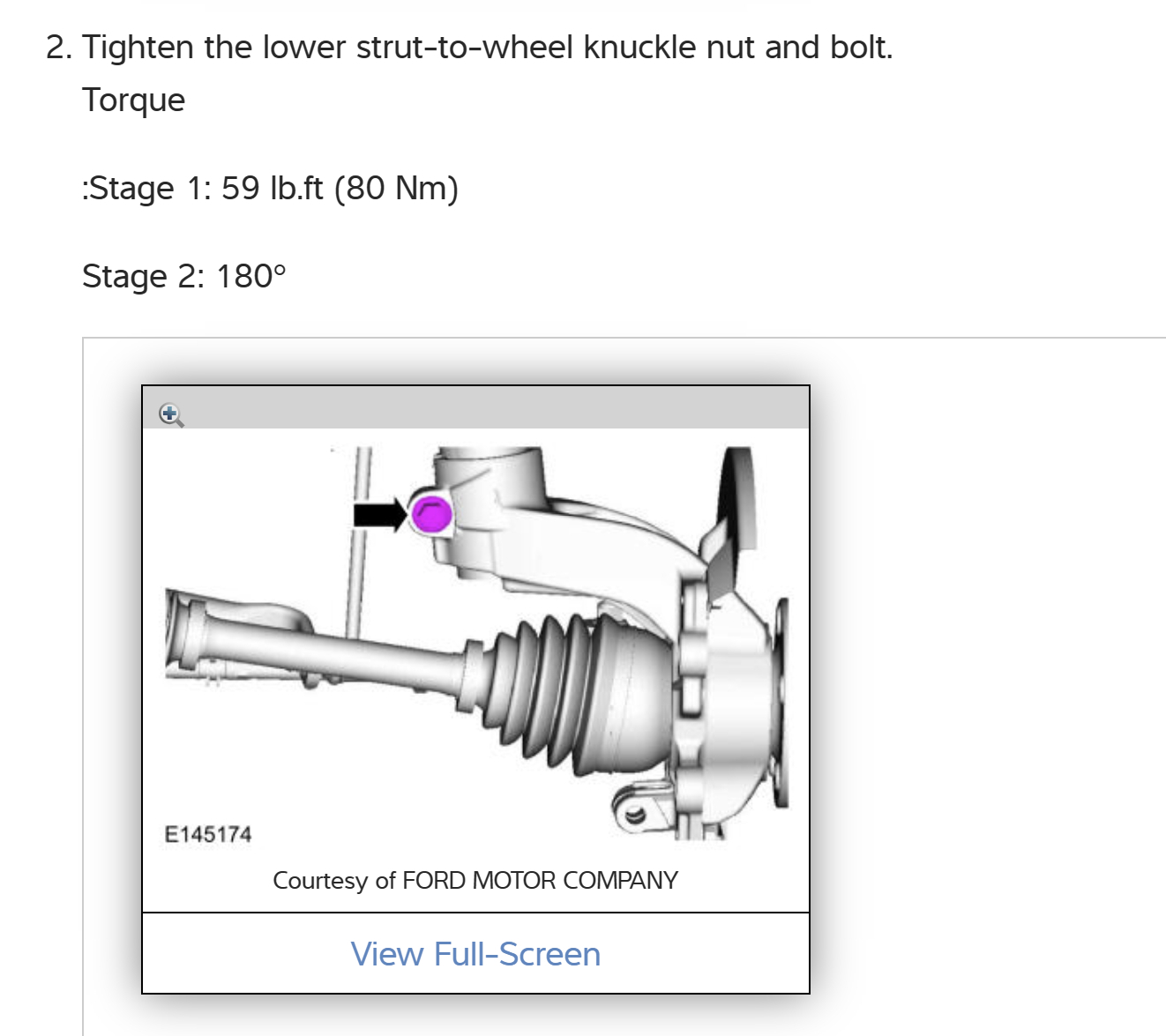 2. Tighten the lower strut-to-wheel knuckle nut and bolt.

Torque

:Stage 1: 59 lb.ft (80 Nm)

Stage 2: 180°

E145174

Courtesy of FORD MOTOR COMPANY

View Full-Screen