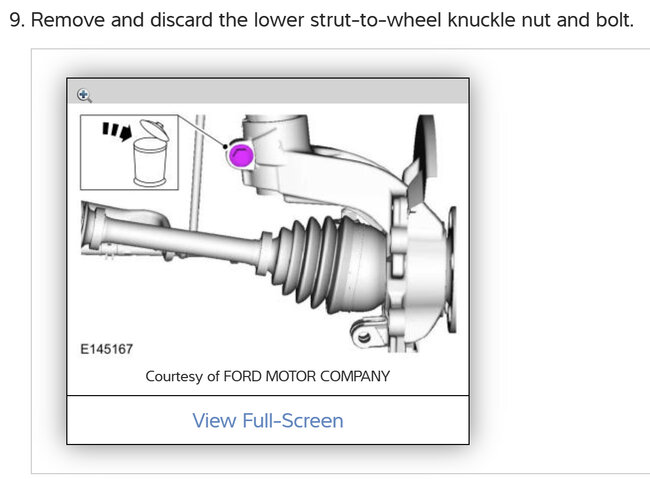 9. Remove and discard the lower strut-to-wheel knuckle nut and bolt.

E145167

Courtesy of FORD MOTOR COMPANY

View Full-Screen