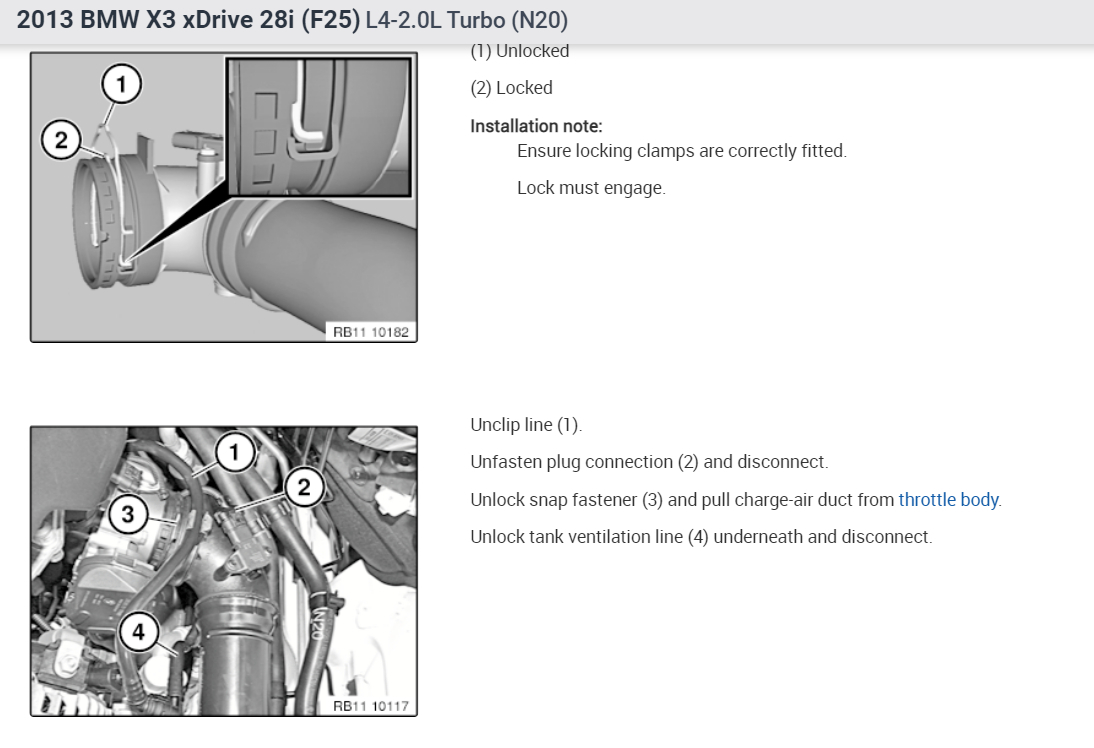 2013 BMW X3 xDrive 28i (F25) L4-2.0L Turbo (N20)

1
2
RB11 10182

(1) Unlocked

(2) Locked

Installation note:

Ensure locking clamps are correctly fitted.

Lock must engage.

1
2
3
4
N20
RB11 10117

Unclip line (1).

Unfasten plug connection (2) and disconnect.

Unlock snap fastener (3) and pull charge-air duct from throttle body.

Unlock tank ventilation line (4) underneath and disconnect.