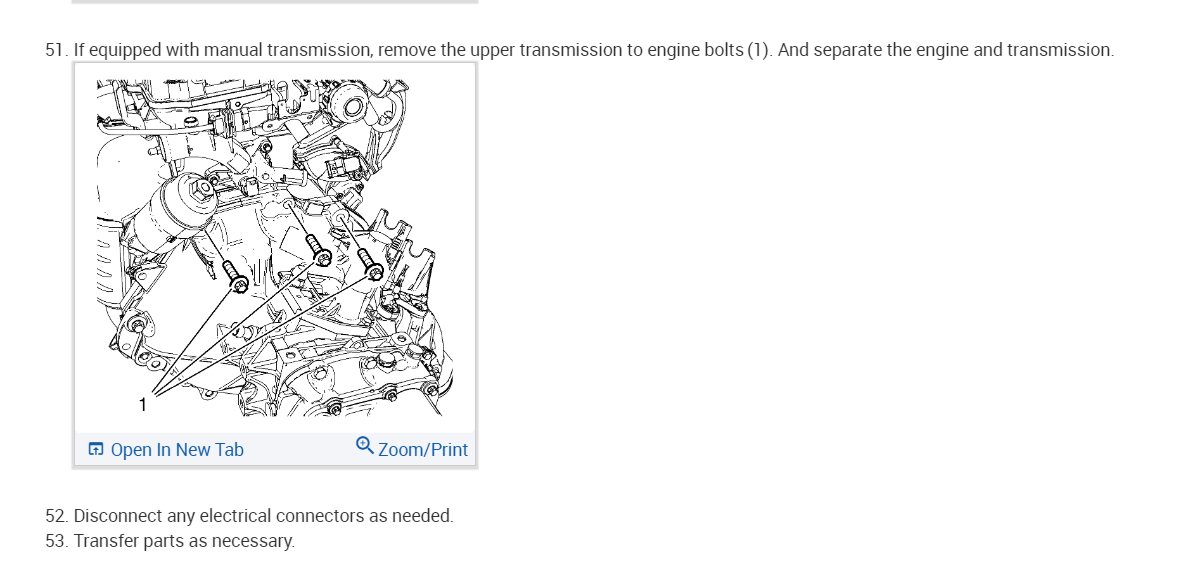 51. If equipped with manual transmission, remove the upper transmission to engine bolts (1). And separate the engine and transmission.

1

Open In New Tab

Zoom/Print

52. Disconnect any electrical connectors as needed.
53. Transfer parts as necessary.