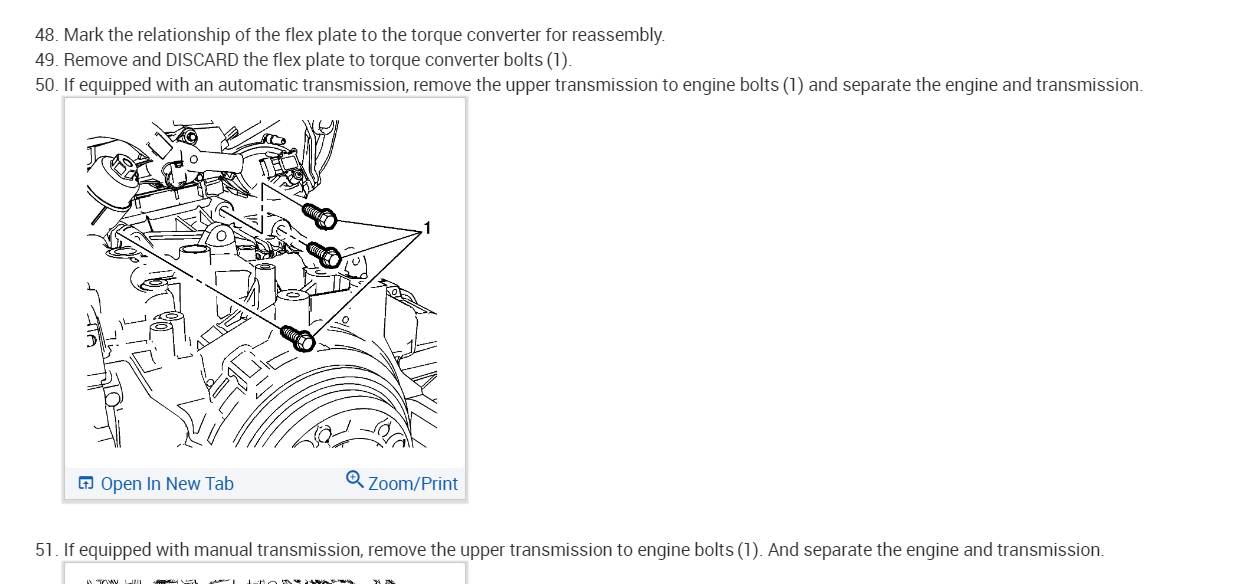 48. Mark the relationship of the flex plate to the torque converter for reassembly.
49. Remove and DISCARD the flex plate to torque converter bolts (1).
50. If equipped with an automatic transmission, remove the upper transmission to engine bolts (1) and separate the engine and transmission.

1

Open In New Tab

Zoom/Print

51. If equipped with manual transmission, remove the upper transmission to engine bolts (1). And separate the engine and transmission.