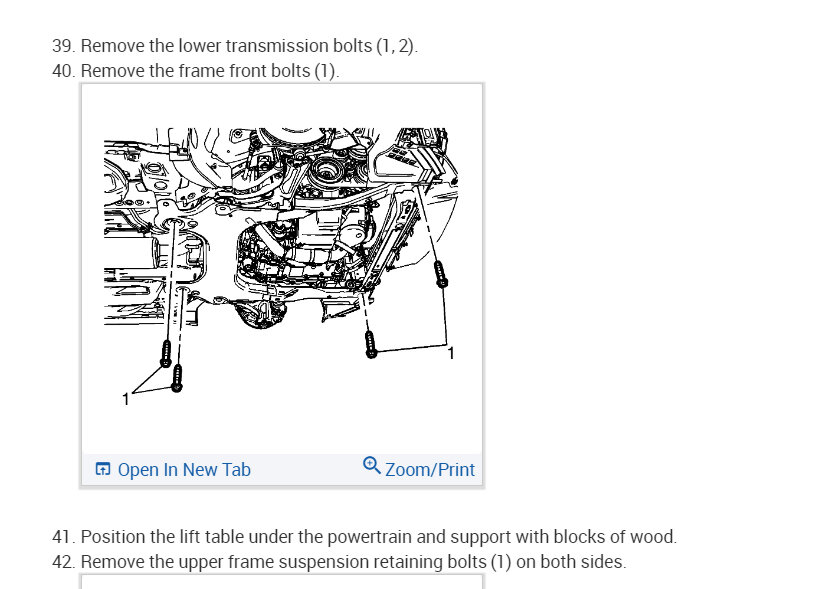 39. Remove the lower transmission bolts (1, 2).
40. Remove the frame front bolts (1).

1

1

Open In New Tab
Zoom/Print

41. Position the lift table under the powertrain and support with blocks of wood.
42. Remove the upper frame suspension retaining bolts (1) on both sides.