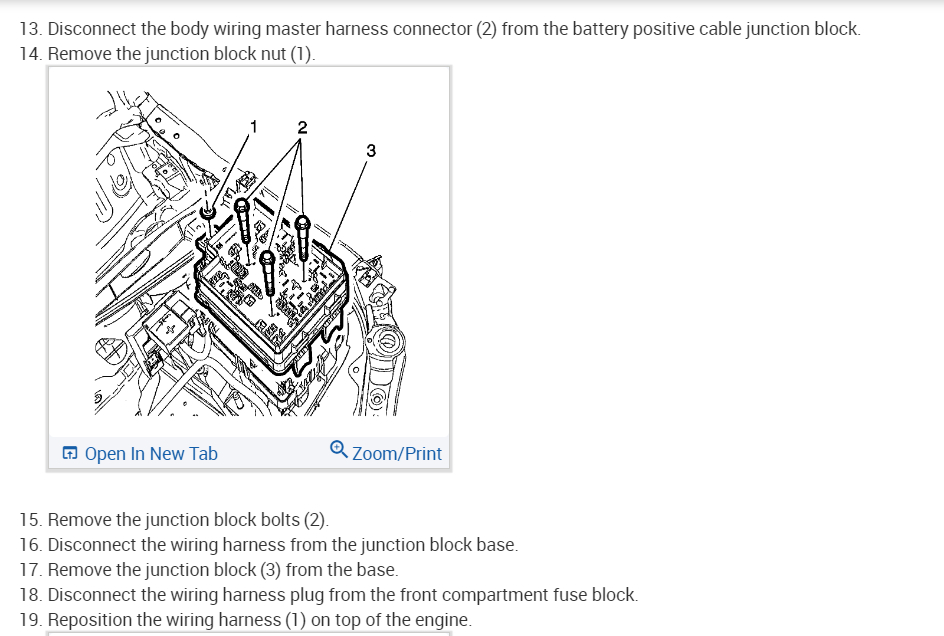 13. Disconnect the body wiring master harness connector (2) from the battery positive cable junction block.
14. Remove the junction block nut (1).

1
2
3

Open In New Tab
Zoom/Print

15. Remove the junction block bolts (2).
16. Disconnect the wiring harness from the junction block base.
17. Remove the junction block (3) from the base.
18. Disconnect the wiring harness plug from the front compartment fuse block.
19. Reposition the wiring harness (1) on top of the engine.