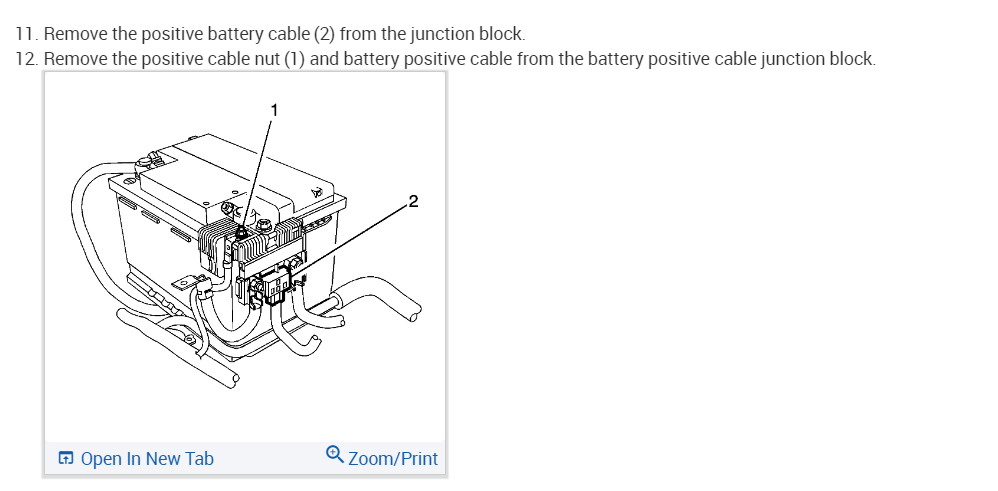 11. Remove the positive battery cable (2) from the junction block.
12. Remove the positive cable nut (1) and battery positive cable from the battery positive cable junction block.

1

2

Open In New Tab

Zoom/Print