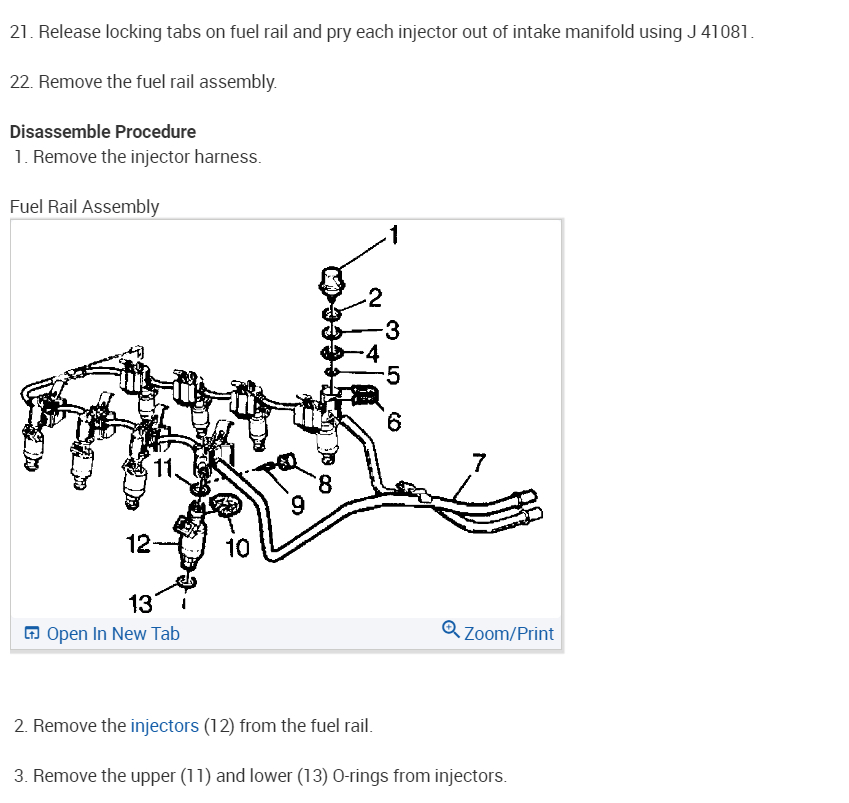 21. Release locking tabs on fuel rail and pry each injector out of intake manifold using J 41081.

22. Remove the fuel rail assembly.

Disassemble Procedure
1. Remove the injector harness.

Fuel Rail Assembly

1
2
3
4
5
6
7
8
9
10
11
12
13

Open In New Tab
Zoom/Print

2. Remove the injectors (12) from the fuel rail.

3. Remove the upper (11) and lower (13) O-rings from injectors.