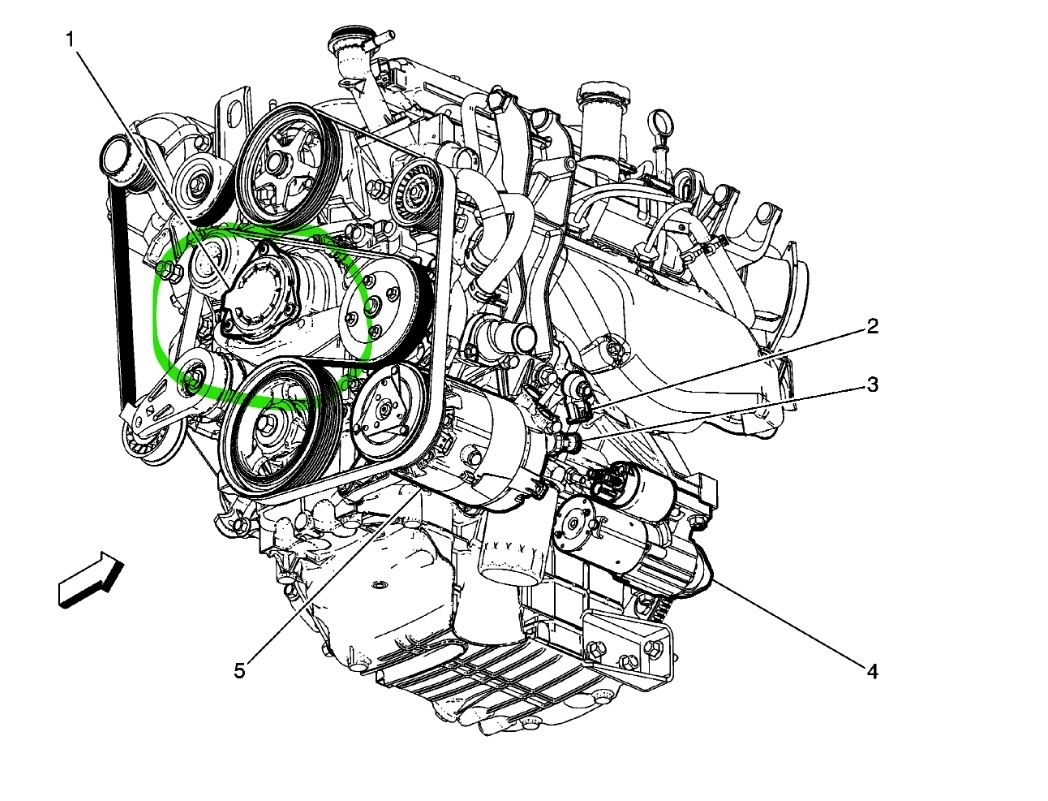 1
2
3
5
4