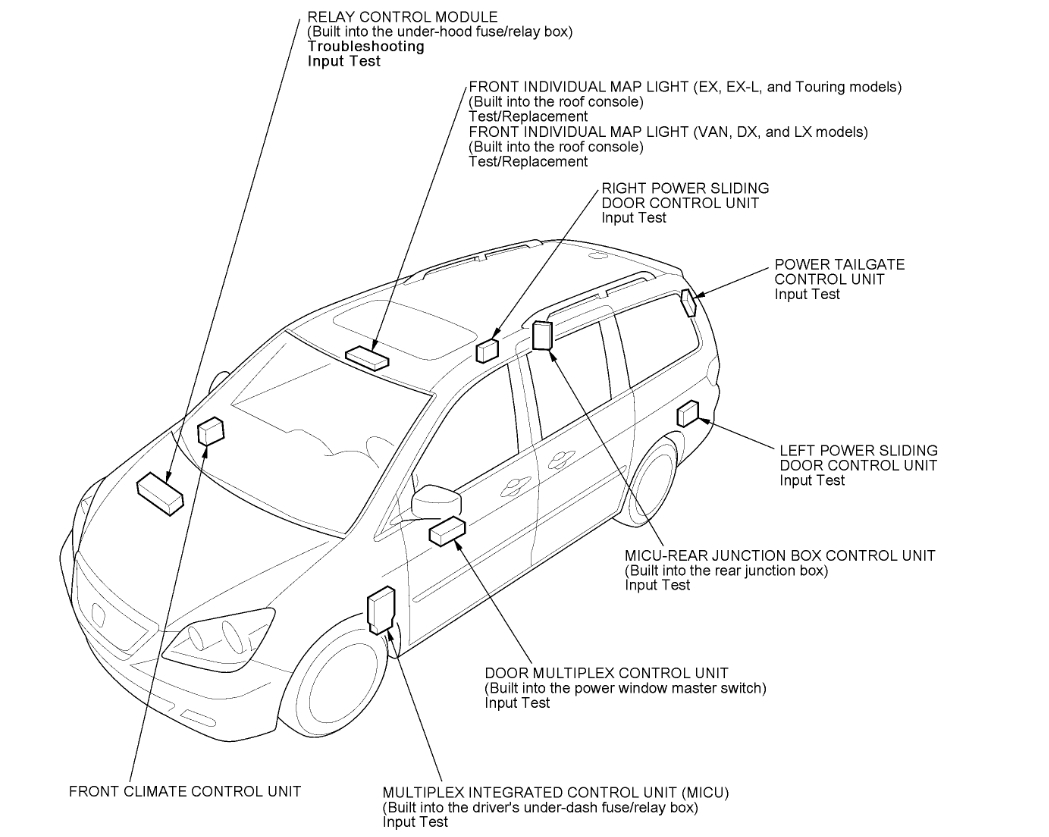 RELAY CONTROL MODULE
(Built into the under-hood fuse/relay box)
Troubleshooting
Input Test

FRONT INDIVIDUAL MAP LIGHT (EX, EX-L, and Touring models)
(Built into the roof console)
Test/Replacement
FRONT INDIVIDUAL MAP LIGHT (VAN, DX, and LX models)
(Built into the roof console)
Test/Replacement

RIGHT POWER SLIDING
DOOR CONTROL UNIT
Input Test

POWER TAILGATE
CONTROL UNIT
Input Test

LEFT POWER SLIDING
DOOR CONTROL UNIT
Input Test

MICU-REAR JUNCTION BOX CONTROL UNIT
(Built into the rear junction box)
Input Test

DOOR MULTIPLEX CONTROL UNIT
(Built into the power window master switch)
Input Test

FRONT CLIMATE CONTROL UNIT

MULTIPLEX INTEGRATED CONTROL UNIT (MICU)
(Built into the driver's under-dash fuse/relay box)
Input Test