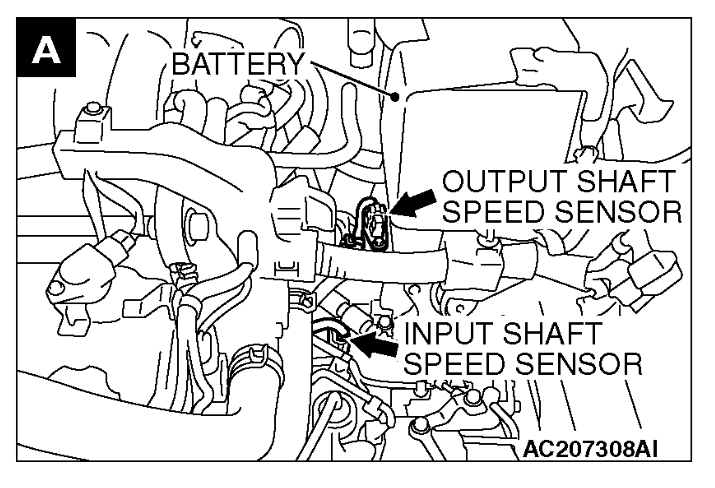 A

BATTERY

OUTPUT SHAFT SPEED SENSOR

INPUT SHAFT SPEED SENSOR

AC207308AI