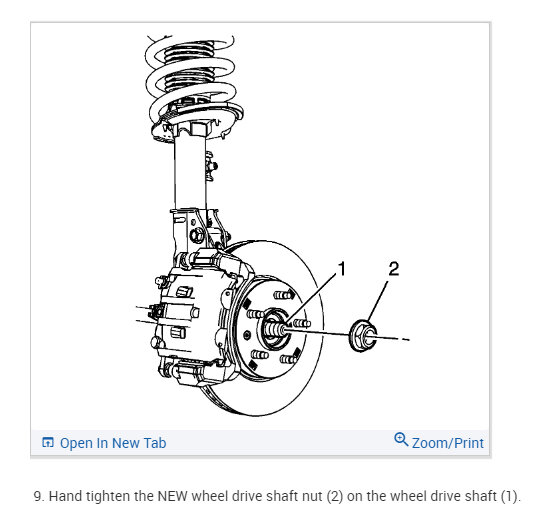 1
2

Open In New Tab
Zoom/Print

9. Hand tighten the NEW wheel drive shaft nut (2) on the wheel drive shaft (1).