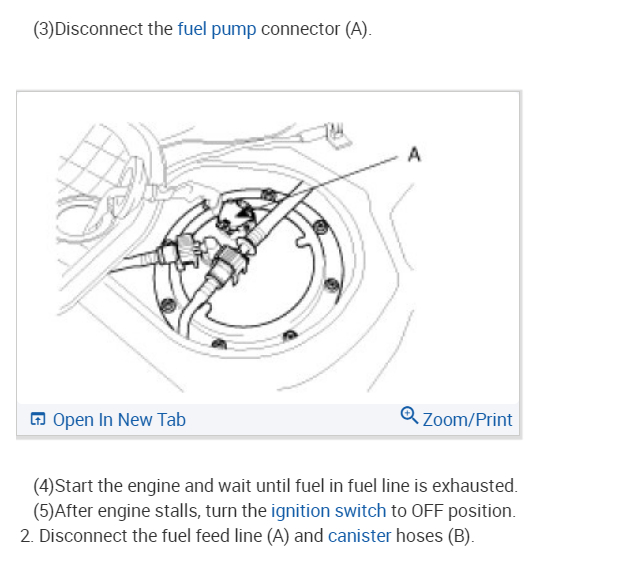 (3)Disconnect the fuel pump connector (A).

A

Open In New Tab

Zoom/Print

(4)Start the engine and wait until fuel in fuel line is exhausted.
(5)After engine stalls, turn the ignition switch to OFF position.
2. Disconnect the fuel feed line (A) and canister hoses (B).