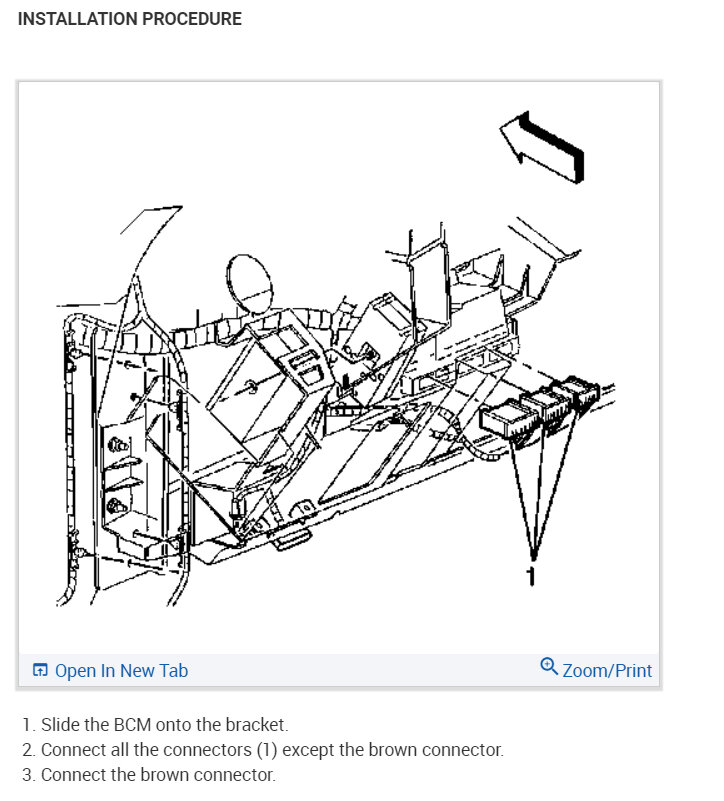 INSTALLATION PROCEDURE

1

Open In New Tab

Zoom/Print

1. Slide the BCM onto the bracket.
2. Connect all the connectors (1) except the brown connector.
3. Connect the brown connector.