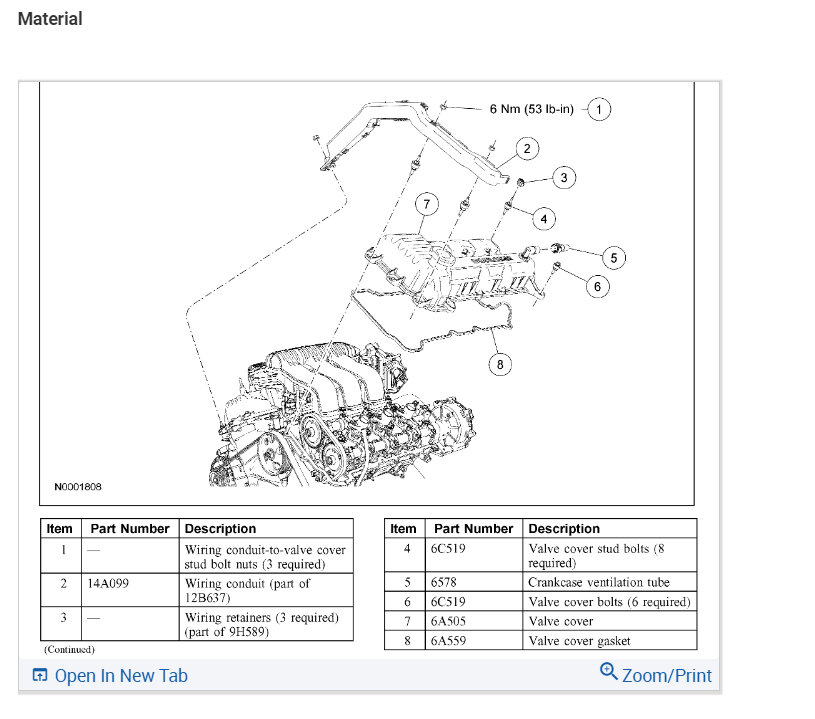 Material

6 Nm (53 lb-in)
1
2
3
4
5
6
7
8
N0001808

| Item | Part Number | Description |
|---|---|---|
| 1 | — | Wiring conduit-to-valve cover stud bolt nuts (3 required) |
| 2 | 14A099 | Wiring conduit (part of 12B637) |
| 3 | — | Wiring retainers (3 required) (part of 9H589) |

(Continued)

| Item | Part Number | Description |
|---|---|---|
| 4 | 6C519 | Valve cover stud bolts (8 required) |
| 5 | 6578 | Crankcase ventilation tube |
| 6 | 6C519 | Valve cover bolts (6 required) |
| 7 | 6A505 | Valve cover |
| 8 | 6A559 | Valve cover gasket |

Open In New Tab
Zoom/Print