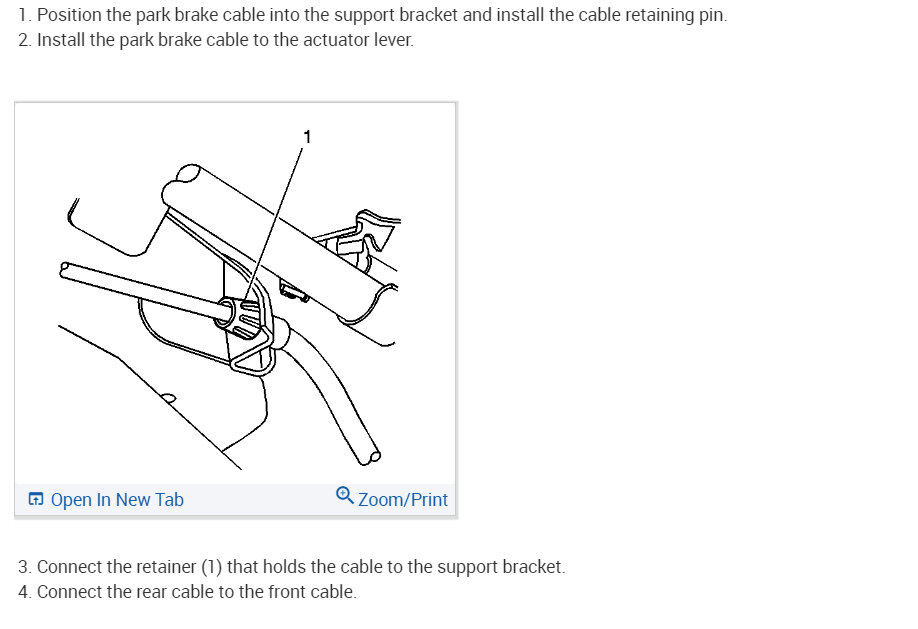 1. Position the park brake cable into the support bracket and install the cable retaining pin.
2. Install the park brake cable to the actuator lever.

1

Open In New Tab
Zoom/Print

3. Connect the retainer (1) that holds the cable to the support bracket.
4. Connect the rear cable to the front cable.