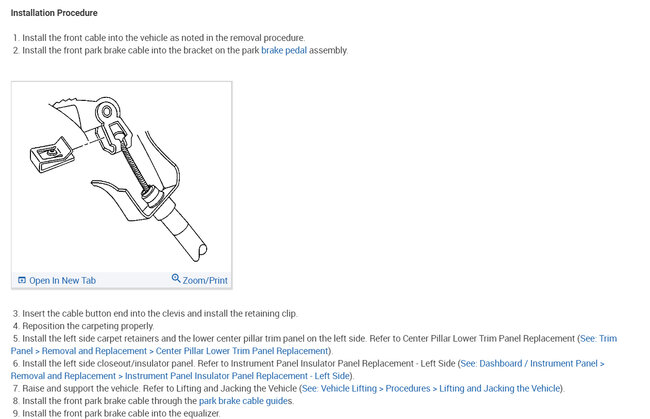 Installation Procedure

1. Install the front cable into the vehicle as noted in the removal procedure.
2. Install the front park brake cable into the bracket on the park brake pedal assembly.

Open In New Tab
Zoom/Print

3. Insert the cable button end into the clevis and install the retaining clip.
4. Reposition the carpeting properly.
5. Install the left side carpet retainers and the lower center pillar trim panel on the left side. Refer to Center Pillar Lower Trim Panel Replacement (See: Trim Panel > Removal and Replacement > Center Pillar Lower Trim Panel Replacement).
6. Install the left side closeout/insulator panel. Refer to Instrument Panel Insulator Panel Replacement - Left Side (See: Dashboard / Instrument Panel > Removal and Replacement > Instrument Panel Insulator Panel Replacement - Left Side).
7. Raise and support the vehicle. Refer to Lifting and Jacking the Vehicle (See: Vehicle Lifting > Procedures > Lifting and Jacking the Vehicle).
8. Install the front park brake cable through the park brake cable guides.
9. Install the front park brake cable into the equalizer.