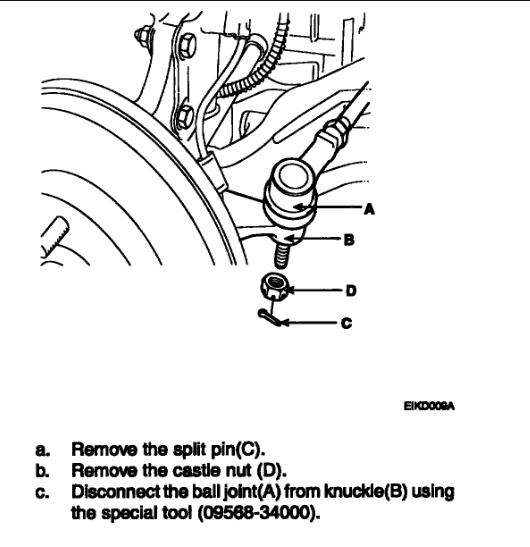 A

B

D

C

EIKD009A

a. Remove the split pin(C).
b. Remove the castle nut (D).
c. Disconnect the ball joint(A) from knuckle(B) using the special tool (09568-34000).