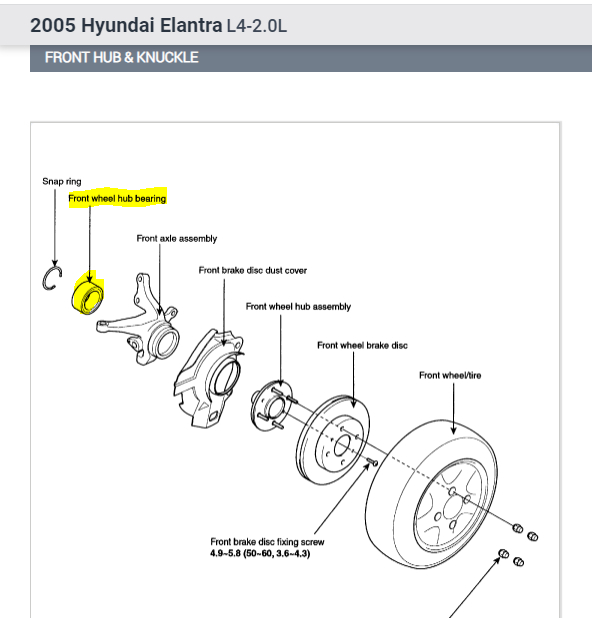 2005 Hyundai Elantra L4-2.0L

FRONT HUB & KNUCKLE

Snap ring
Front wheel hub bearing
Front axle assembly
Front brake disc dust cover
Front wheel hub assembly
Front wheel brake disc
Front wheel/tire
Front brake disc fixing screw
4.9~5.8 (50~60, 3.6~4.3)