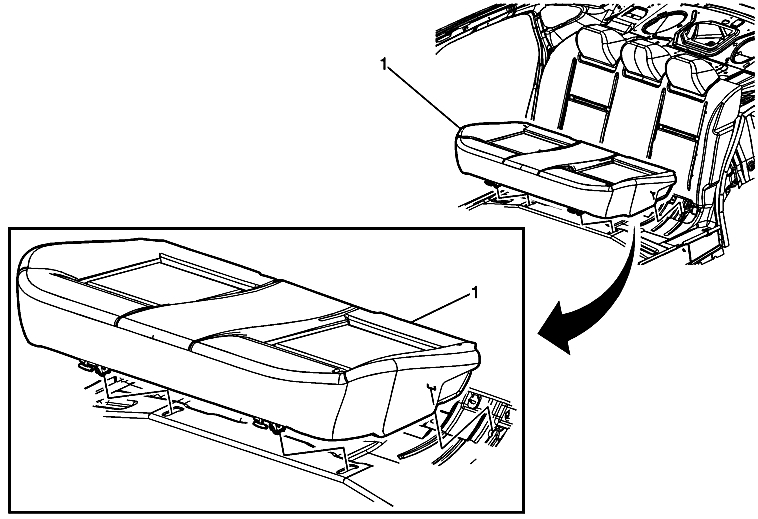 1

1