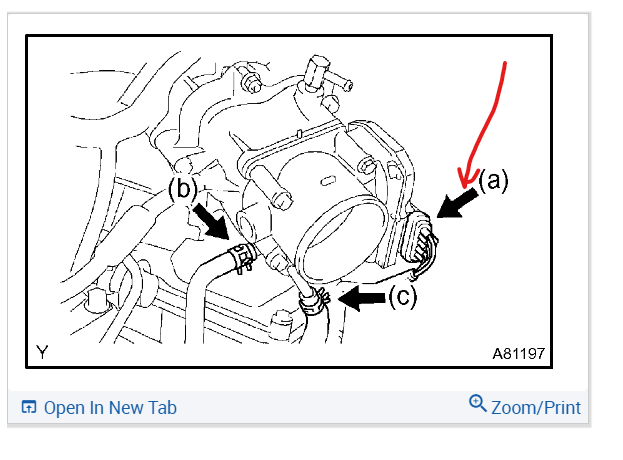 (a)
(b)
(c)
Y
A81197

Open In New Tab
Zoom/Print