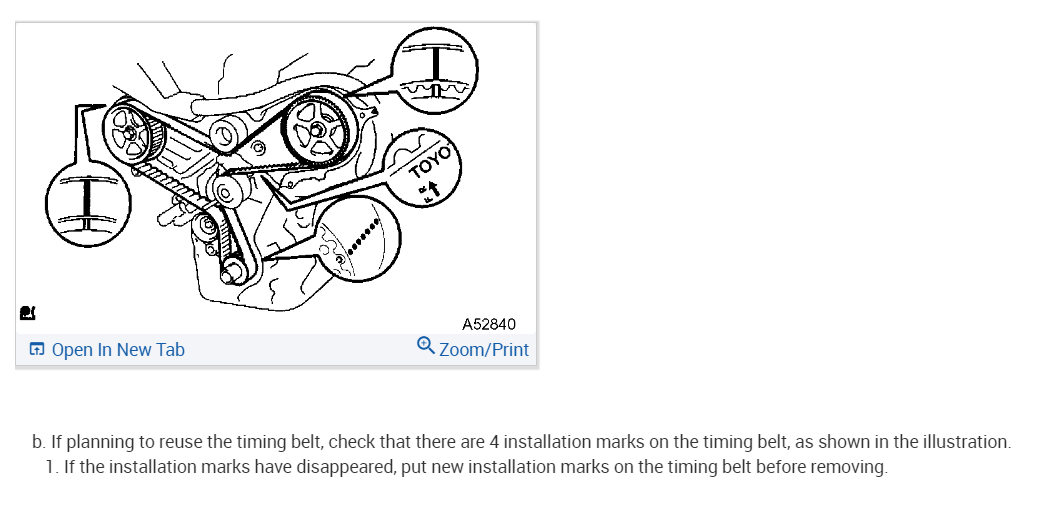 TOYO

A52840

Open In New Tab

Zoom/Print

b. If planning to reuse the timing belt, check that there are 4 installation marks on the timing belt, as shown in the illustration.

1. If the installation marks have disappeared, put new installation marks on the timing belt before removing.