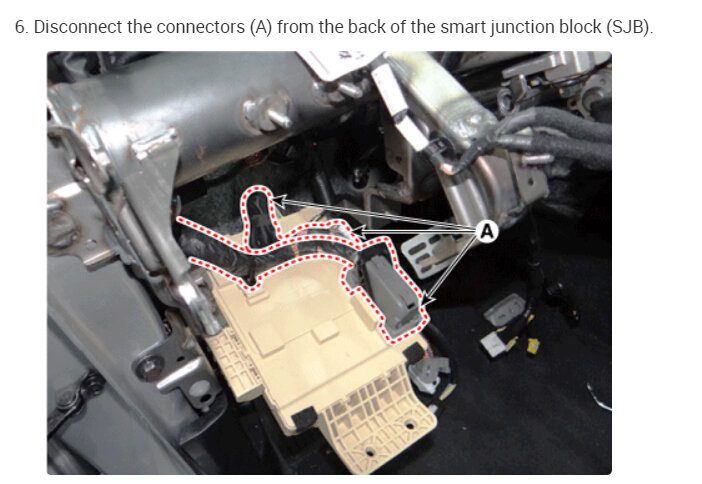 6. Disconnect the connectors (A) from the back of the smart junction block (SJB).

A