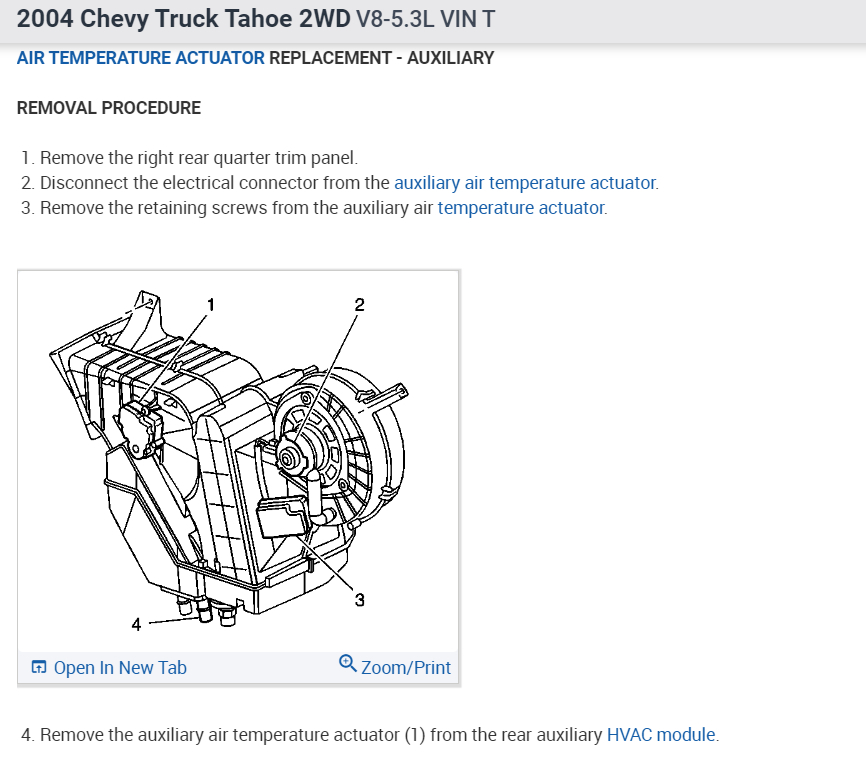 2004 Chevy Truck Tahoe 2WD V8-5.3L VIN T

AIR TEMPERATURE ACTUATOR REPLACEMENT - AUXILIARY

REMOVAL PROCEDURE

1. Remove the right rear quarter trim panel.
2. Disconnect the electrical connector from the auxiliary air temperature actuator.
3. Remove the retaining screws from the auxiliary air temperature actuator.

1
2
3
4

Open In New Tab
Zoom/Print

4. Remove the auxiliary air temperature actuator (1) from the rear auxiliary HVAC module.