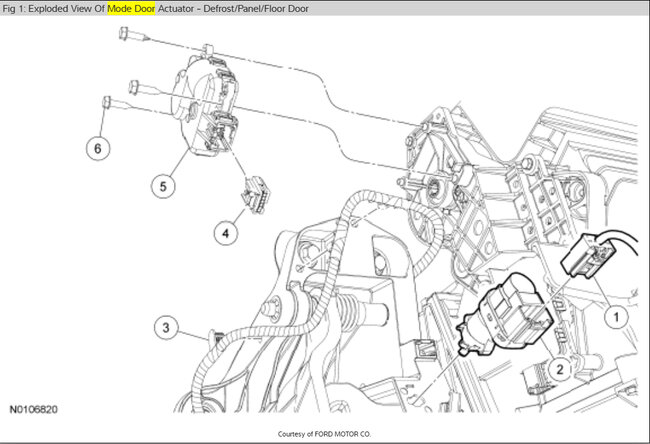 Fig 1: Exploded View Of Mode Door Actuator - Defrost/Panel/Floor Door

6

5

4

3

1

2

N0106820

Courtesy of FORD MOTOR CO.