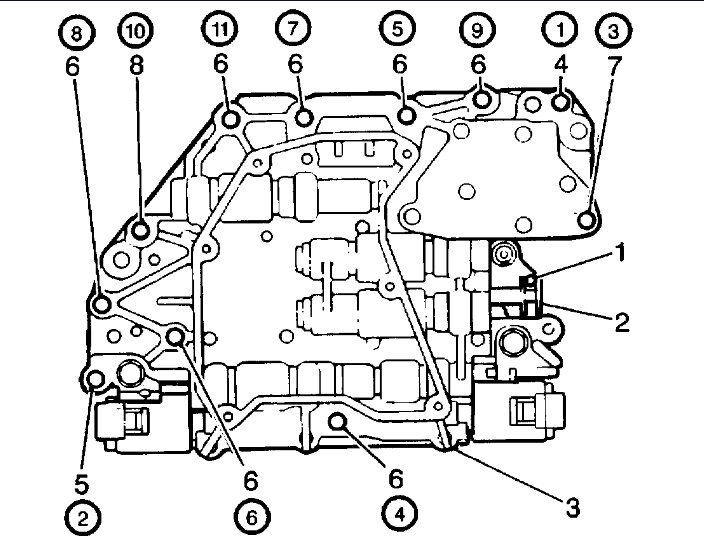 8 10 11 7 5 9 1 3
6 8 6 6 6 6 4 7
1
2
5 6 6 3
2 6 4