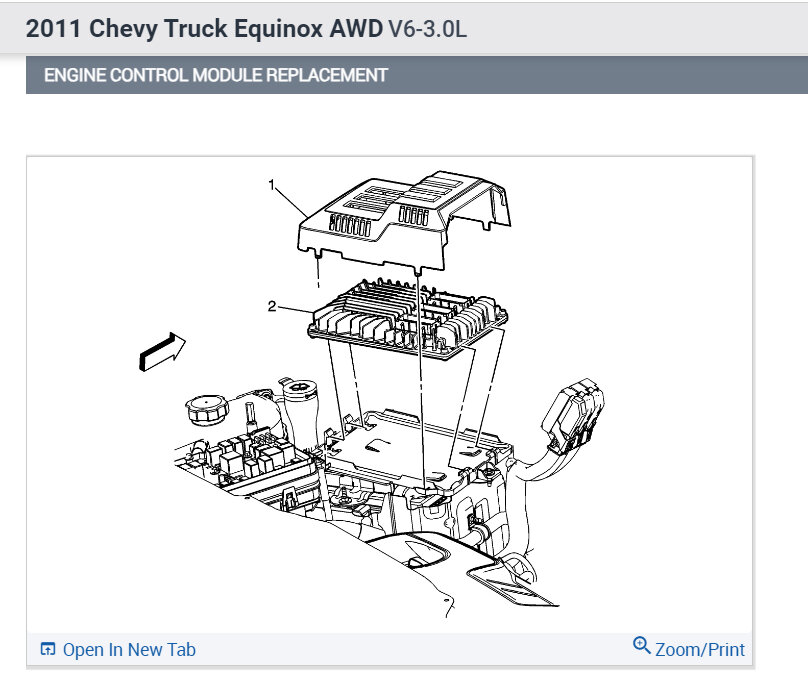 2011 Chevy Truck Equinox AWD V6-3.0L

ENGINE CONTROL MODULE REPLACEMENT

1

2

Open In New Tab

Zoom/Print