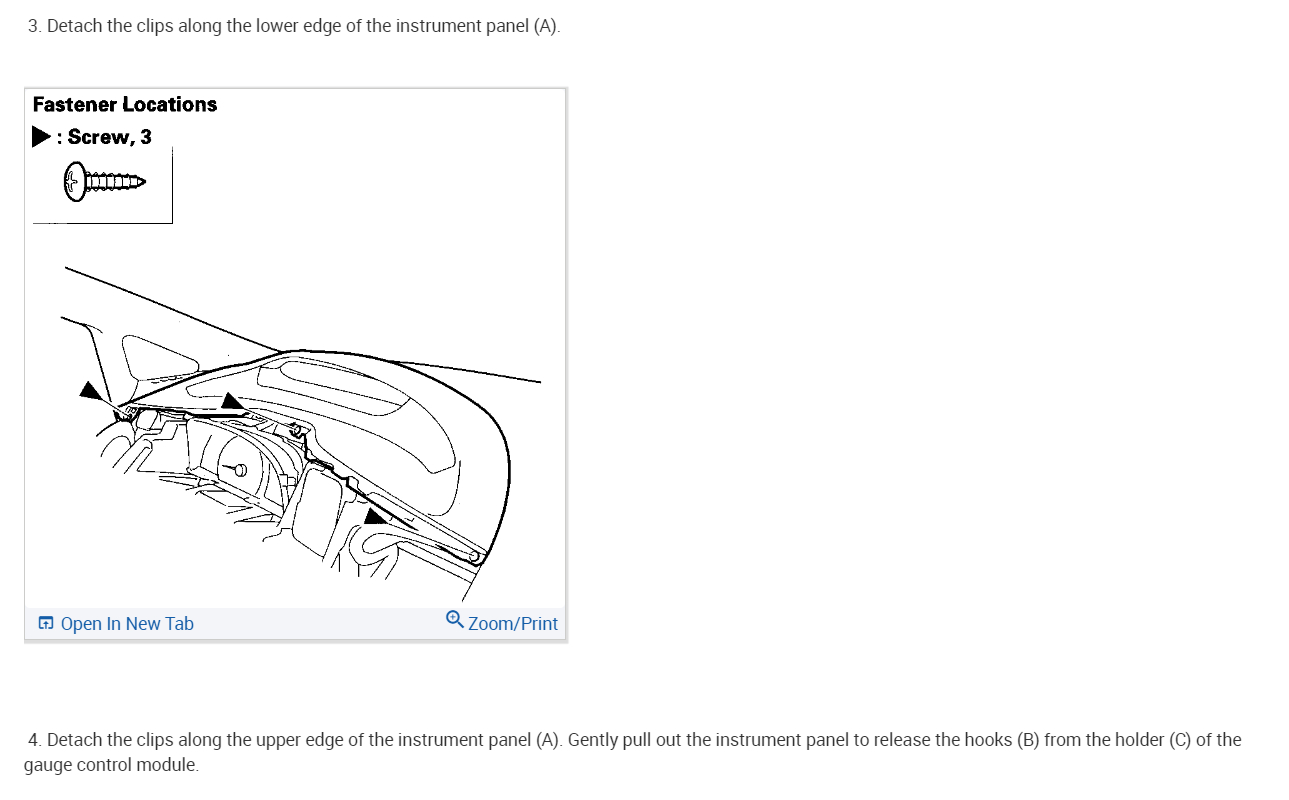 3. Detach the clips along the lower edge of the instrument panel (A).

Fastener Locations
▶ : Screw, 3

Open In New Tab

Zoom/Print

4. Detach the clips along the upper edge of the instrument panel (A). Gently pull out the instrument panel to release the hooks (B) from the holder (C) of the gauge control module.