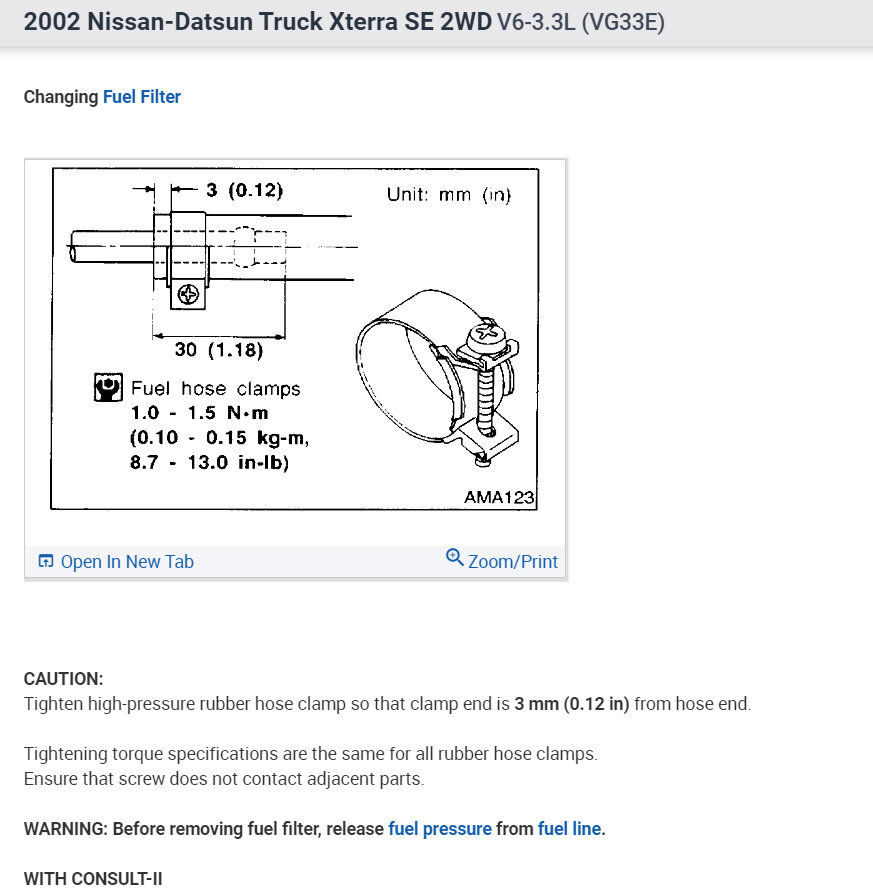 2002 Nissan-Datsun Truck Xterra SE 2WD V6-3.3L (VG33E)

Changing Fuel Filter

3 (0.12)

Unit: mm (in)

30 (1.18)

Fuel hose clamps
1.0 - 1.5 N·m
(0.10 - 0.15 kg-m,
8.7 - 13.0 in-lb)

AMA123

Open In New Tab

Zoom/Print

CAUTION:
Tighten high-pressure rubber hose clamp so that clamp end is 3 mm (0.12 in) from hose end.

Tightening torque specifications are the same for all rubber hose clamps.
Ensure that screw does not contact adjacent parts.

WARNING: Before removing fuel filter, release fuel pressure from fuel line.

WITH CONSULT-II