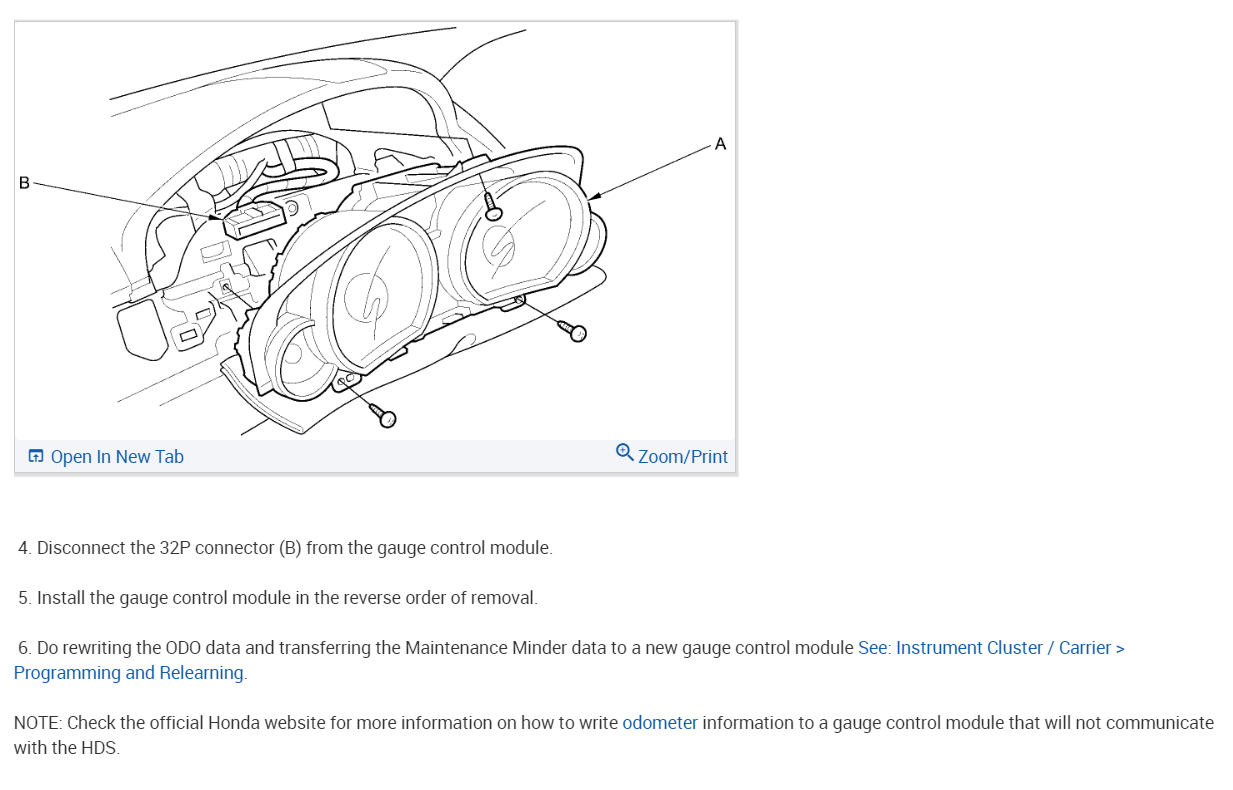 A

B

Open In New Tab

Zoom/Print

4. Disconnect the 32P connector (B) from the gauge control module.

5. Install the gauge control module in the reverse order of removal.

6. Do rewriting the ODO data and transferring the Maintenance Minder data to a new gauge control module See: Instrument Cluster / Carrier > Programming and Relearning.

NOTE: Check the official Honda website for more information on how to write odometer information to a gauge control module that will not communicate with the HDS.