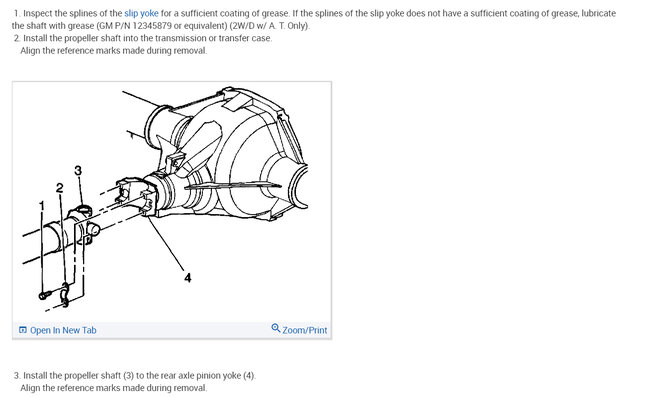 1. Inspect the splines of the slip yoke for a sufficient coating of grease. If the splines of the slip yoke does not have a sufficient coating of grease, lubricate the shaft with grease (GM P/N 12345879 or equivalent) (2W/D w/ A. T. Only).
2. Install the propeller shaft into the transmission or transfer case.
Align the reference marks made during removal.

3
2
1
4

Open In New Tab
Zoom/Print

3. Install the propeller shaft (3) to the rear axle pinion yoke (4).
Align the reference marks made during removal.