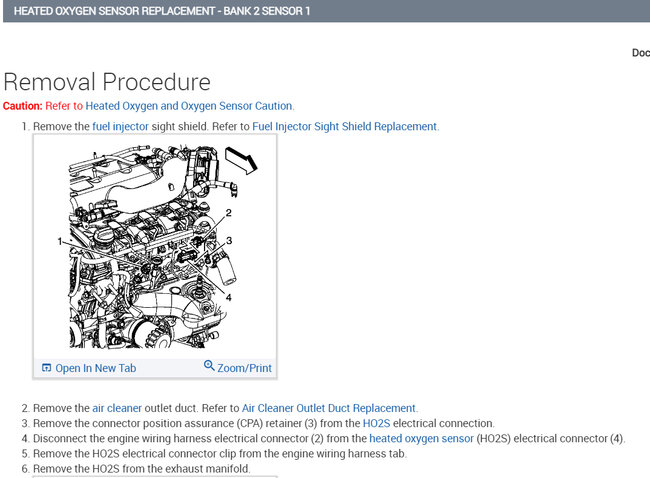 HEATED OXYGEN SENSOR REPLACEMENT - BANK 2 SENSOR 1

Doc

Removal Procedure

Caution: Refer to Heated Oxygen and Oxygen Sensor Caution.

1. Remove the fuel injector sight shield. Refer to Fuel Injector Sight Shield Replacement.

2
1
3
4

Open In New Tab
Zoom/Print

2. Remove the air cleaner outlet duct. Refer to Air Cleaner Outlet Duct Replacement.
3. Remove the connector position assurance (CPA) retainer (3) from the HO2S electrical connection.
4. Disconnect the engine wiring harness electrical connector (2) from the heated oxygen sensor (HO2S) electrical connector (4).
5. Remove the HO2S electrical connector clip from the engine wiring harness tab.
6. Remove the HO2S from the exhaust manifold.