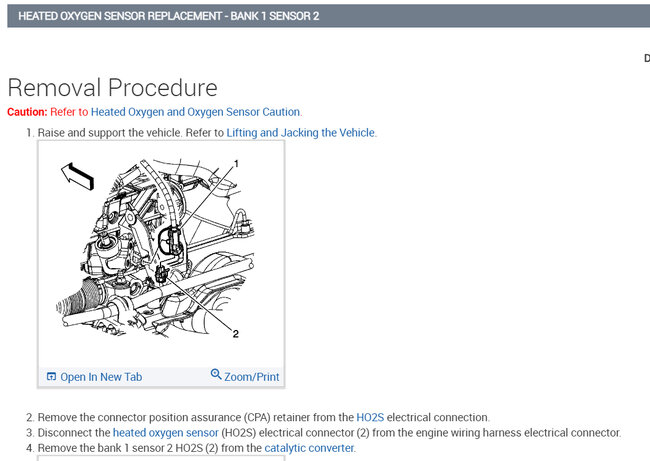 HEATED OXYGEN SENSOR REPLACEMENT - BANK 1 SENSOR 2

D

Removal Procedure

Caution: Refer to Heated Oxygen and Oxygen Sensor Caution.

1. Raise and support the vehicle. Refer to Lifting and Jacking the Vehicle.

1

2

Open In New Tab

Zoom/Print

2. Remove the connector position assurance (CPA) retainer from the HO2S electrical connection.
3. Disconnect the heated oxygen sensor (HO2S) electrical connector (2) from the engine wiring harness electrical connector.
4. Remove the bank 1 sensor 2 HO2S (2) from the catalytic converter.