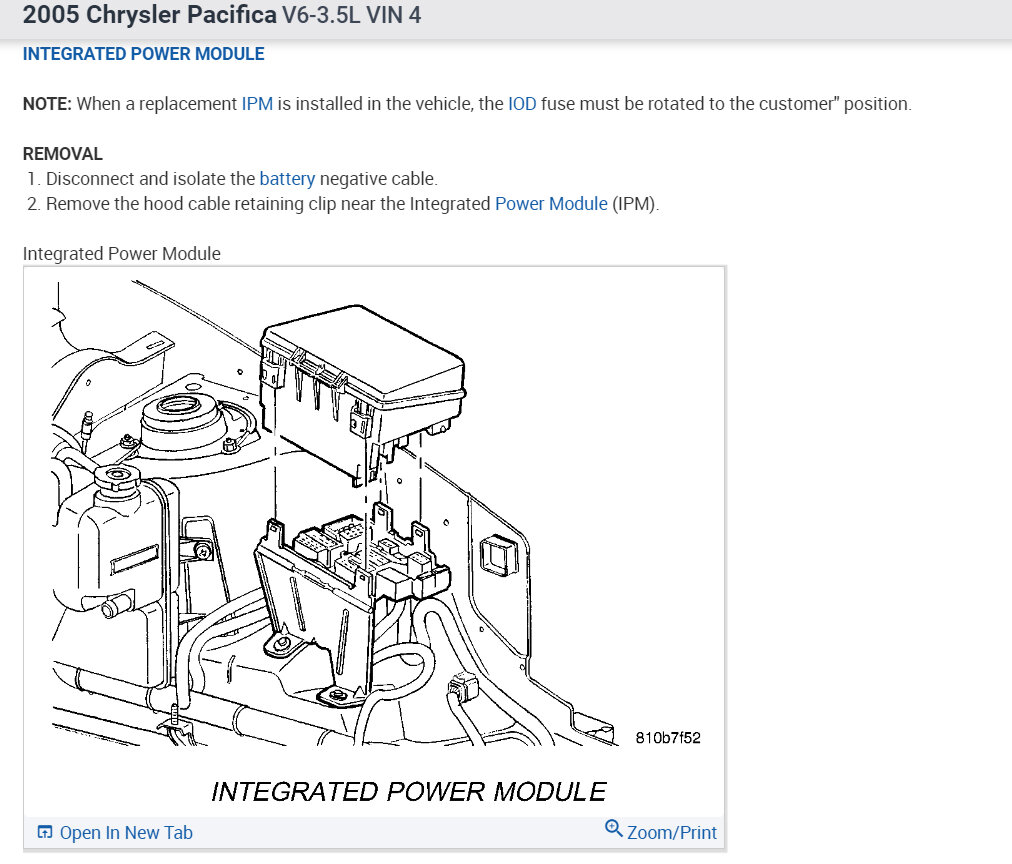 2005 Chrysler Pacifica V6-3.5L VIN 4

INTEGRATED POWER MODULE

NOTE: When a replacement IPM is installed in the vehicle, the IOD fuse must be rotated to the customer" position.

REMOVAL
1. Disconnect and isolate the battery negative cable.
2. Remove the hood cable retaining clip near the Integrated Power Module (IPM).

Integrated Power Module

810b7f52

INTEGRATED POWER MODULE

Open In New Tab

Zoom/Print