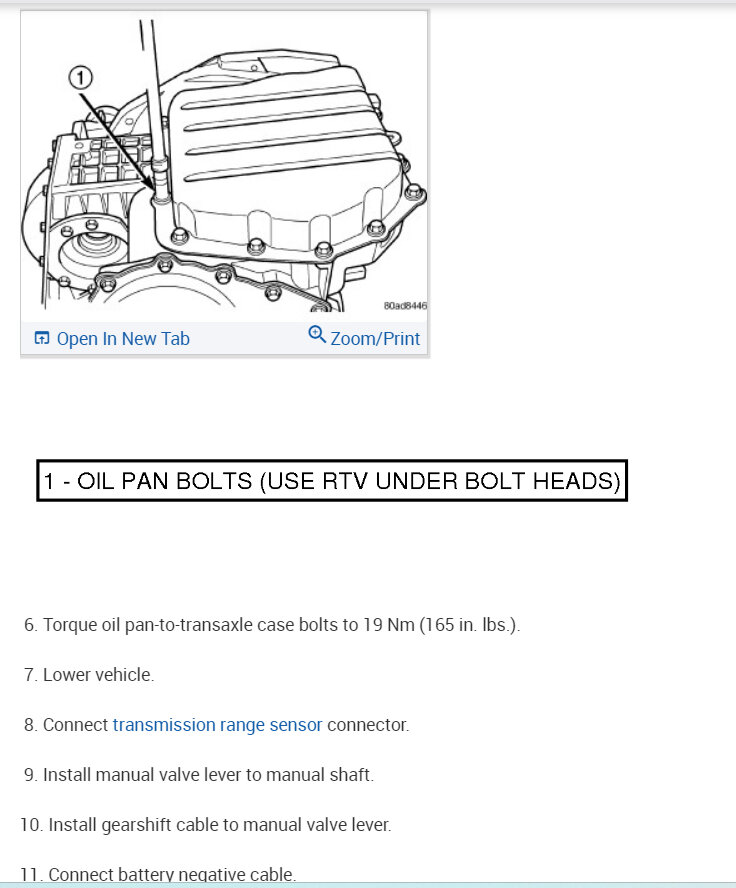 1

80ad8446

Open In New Tab

Zoom/Print

1 - OIL PAN BOLTS (USE RTV UNDER BOLT HEADS)

6. Torque oil pan-to-transaxle case bolts to 19 Nm (165 in. lbs.).

7. Lower vehicle.

8. Connect transmission range sensor connector.

9. Install manual valve lever to manual shaft.

10. Install gearshift cable to manual valve lever.

11. Connect battery negative cable.